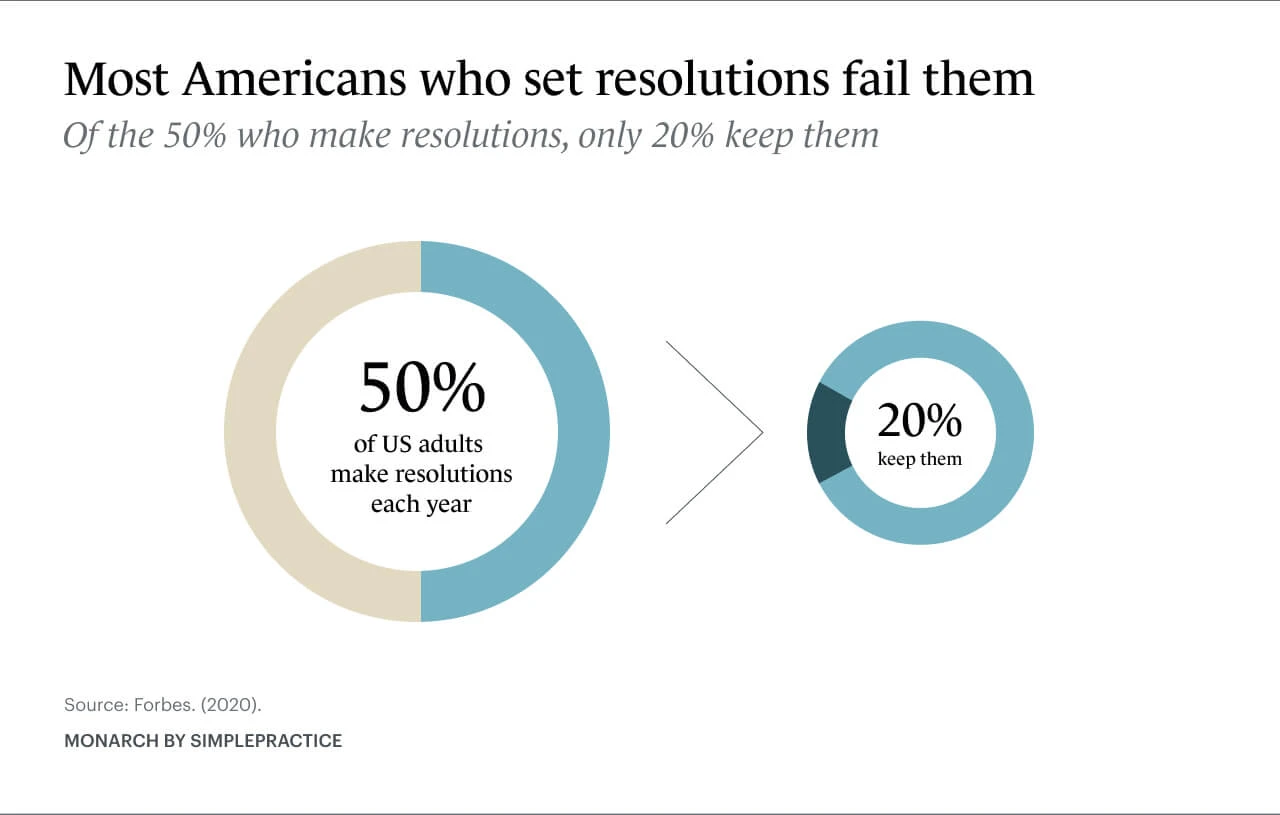 Most Americans who set resolutions fail them

Of the 50% who make resolutions, only 20% keep them

50%
of US adults make resolutions each year

20%
keep them

Source: Forbes. (2020).

MONARCH BY SIMPLEPRACTICE