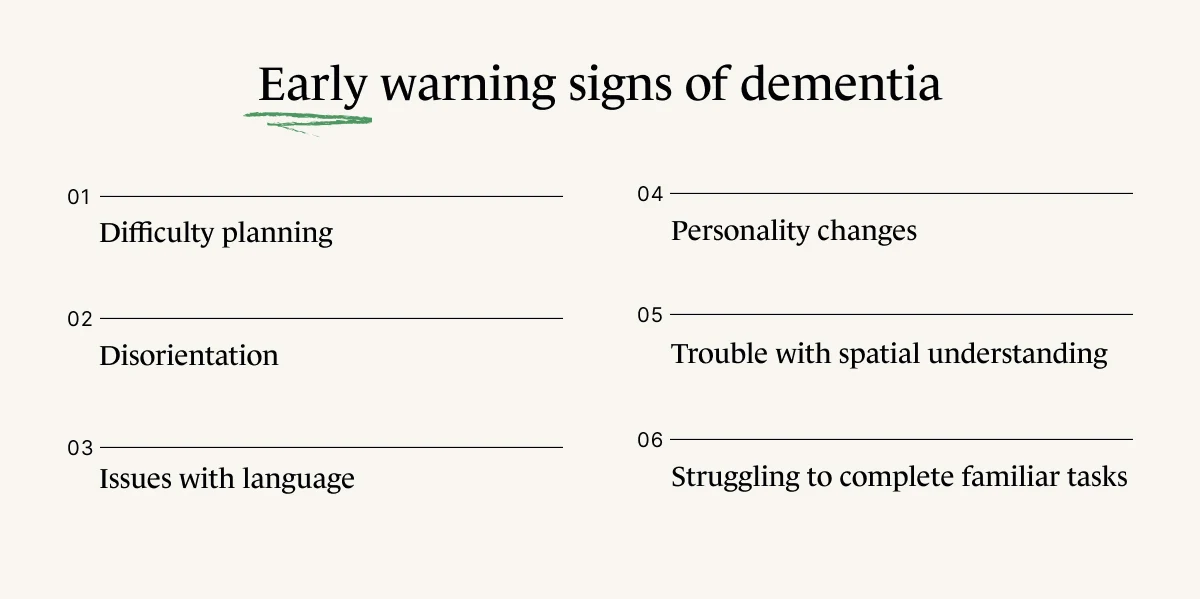 Early warning signs of dementia

01
Difficulty planning

02
Disorientation

03
Issues with language

04
Personality changes

05
Trouble with spatial understanding

06
Struggling to complete familiar tasks