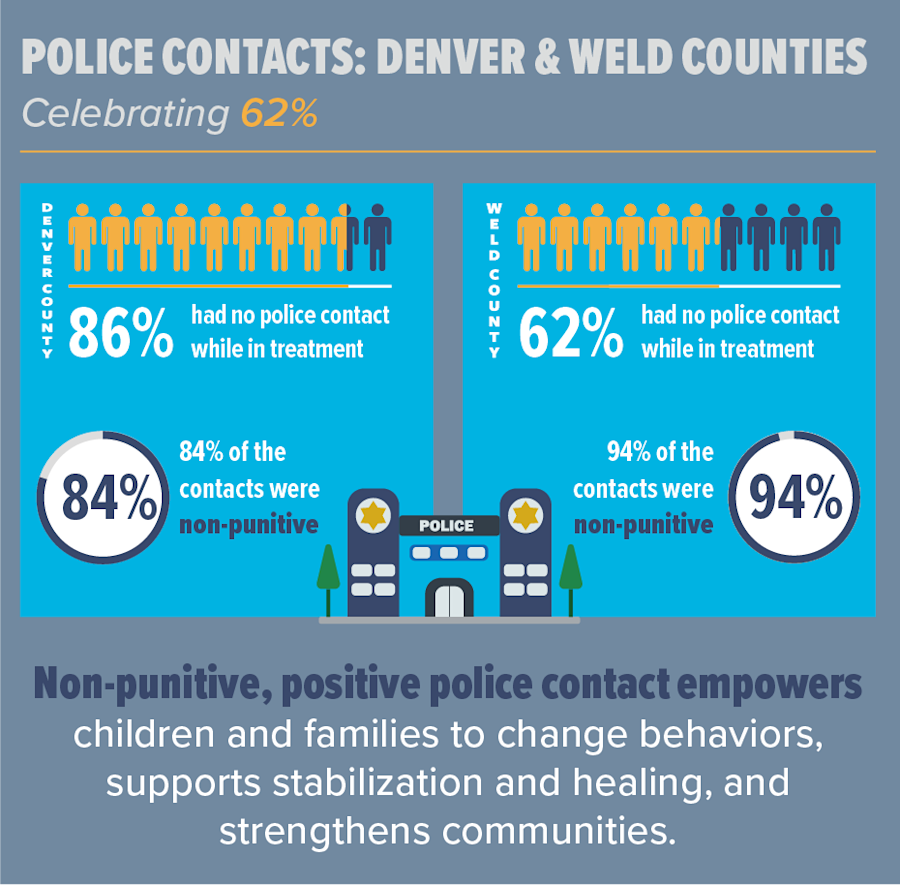 POLICE CONTACTS: DENVER & WELD COUNTIES

Celebrating 62%

DENVER COUNTY

86% had no police contact while in treatment

84%

84% of the contacts were non-punitive

WELD COUNTY

62% had no police contact while in treatment

94% of the contacts were non-punitive

94%

POLICE

Non-punitive, positive police contact empowers children and families to change behaviors, supports stabilization and healing, and strengthens communities.