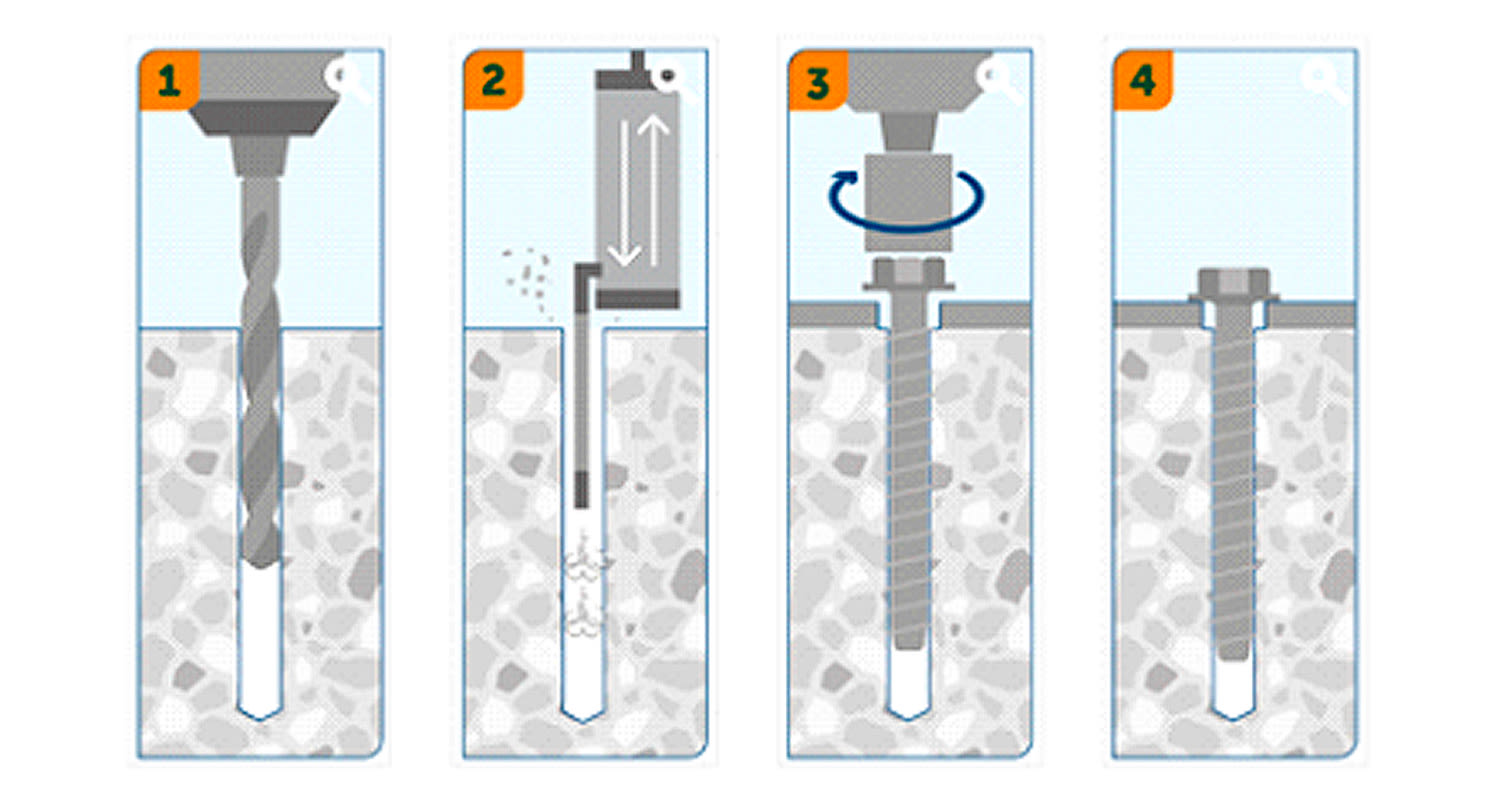 1

2

3

4