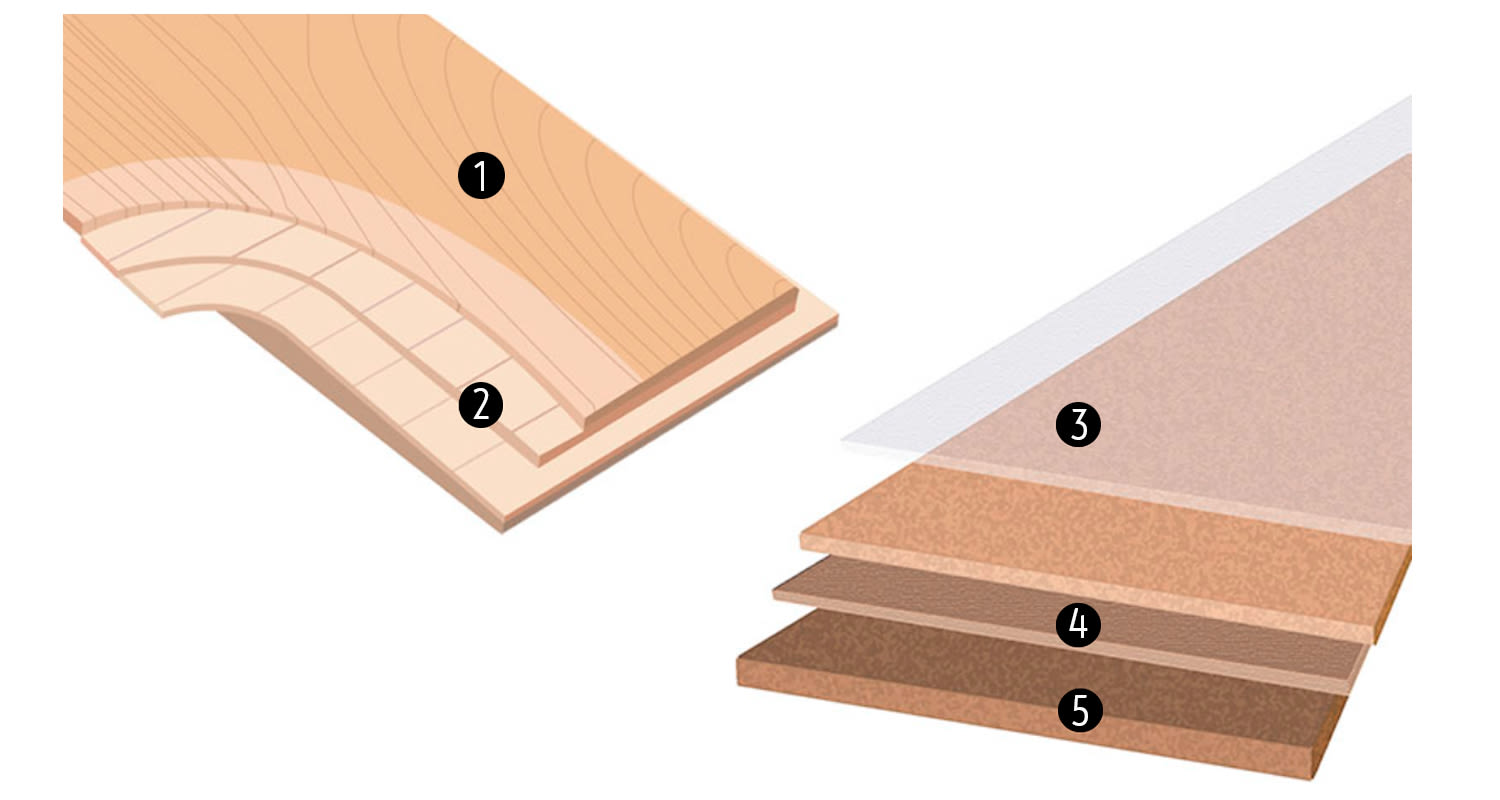 1
2
3
4
5