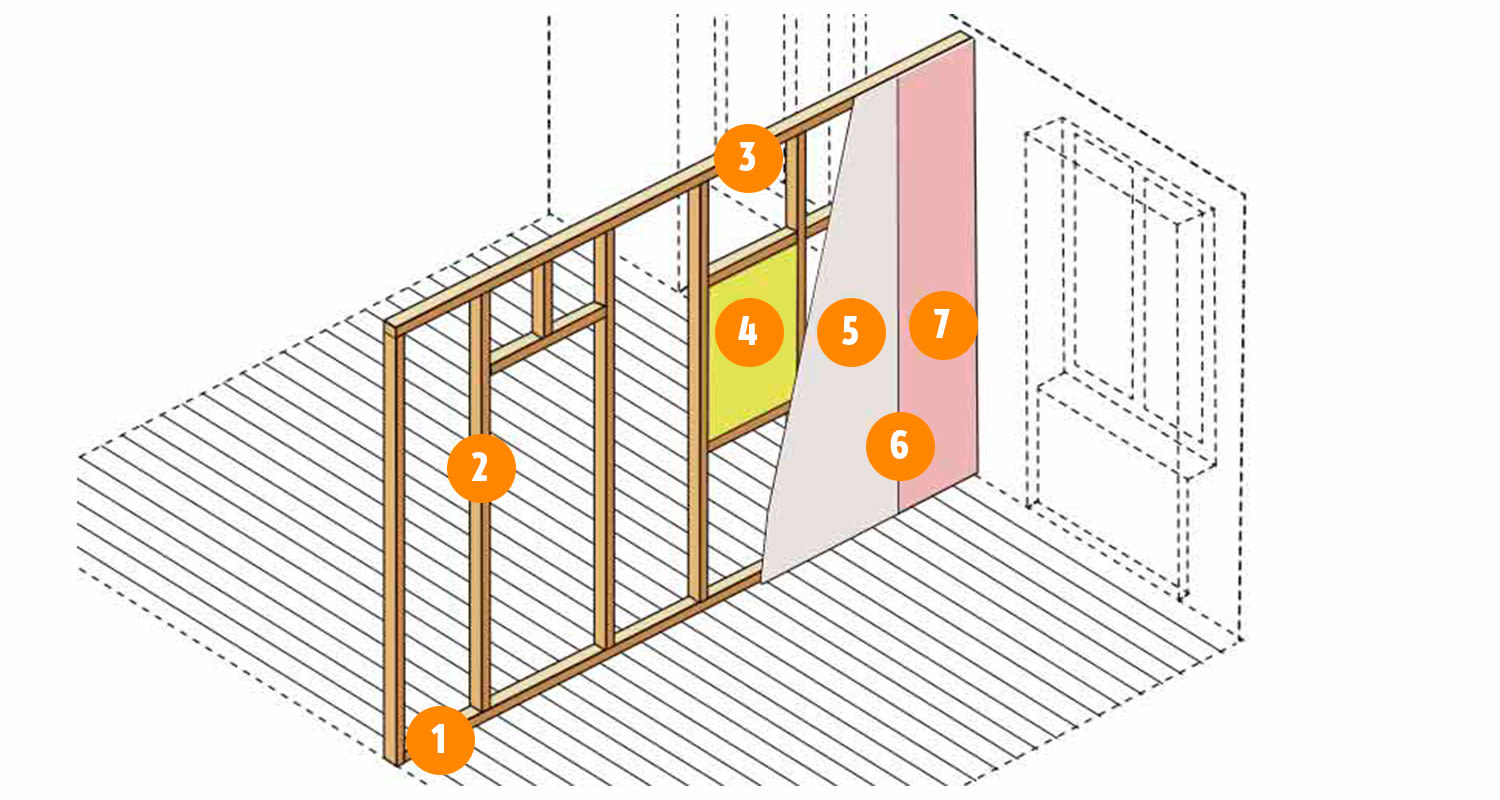 3
4
5
7
2
6
1