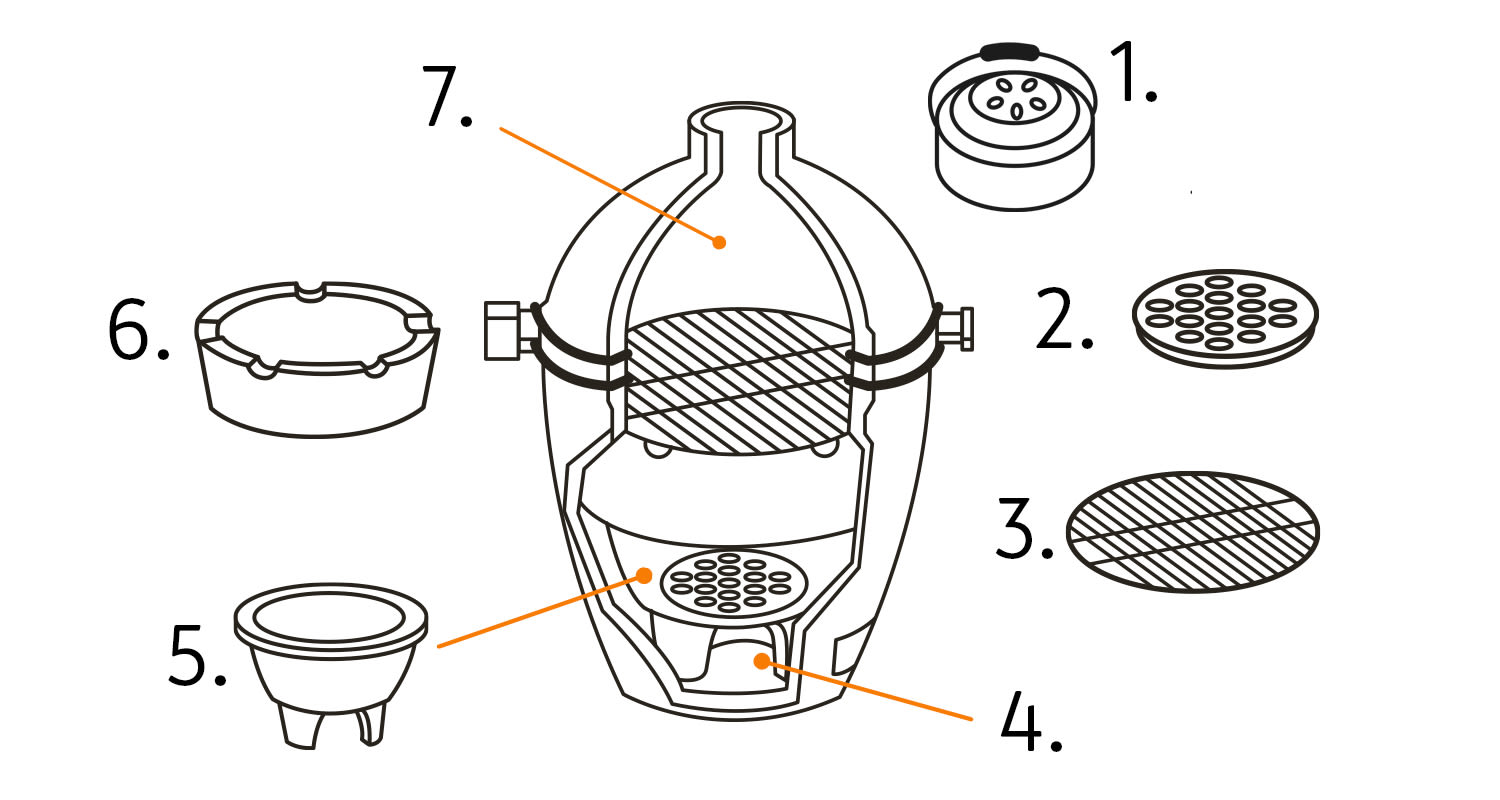 7.
1.
6.
2.
3.
5.
4.