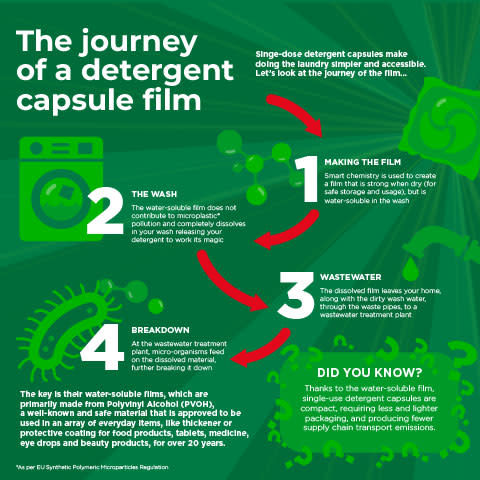 The journey of a detergent capsule film

Singe-dose detergent capsules make doing the laundry simpler and accessible. Let's look at the journey of the film...

1

MAKING THE FILM

Smart chemistry is used to create a film that is strong when dry (for safe storage and usage), but is water-soluble in the wash

2

THE WASH

The water-soluble film does not contribute to microplastic* pollution and completely dissolves in your wash releasing your detergent to work its magic

3

WASTEWATER

The dissolved film leaves your home, along with the dirty wash water, through the waste pipes, to a wastewater treatment plant

4

BREAKDOWN

At the wastewater treatment plant, micro-organisms feed on the dissolved material, further breaking it down

The key is their water-soluble films, which are primarily made from Polyvinyl Alcohol (PVOH), a well-known and safe material that is approved to be used in an array of everyday items, like thickener or protective coating for food products, tablets, medicine, eye drops and beauty products, for over 20 years.

DID YOU KNOW?

Thanks to the water-soluble film, single-use detergent capsules are compact, requiring less and lighter packaging, and producing fewer supply chain transport emissions.

*As per EU Synthetic Polymeric Microparticles Regulation