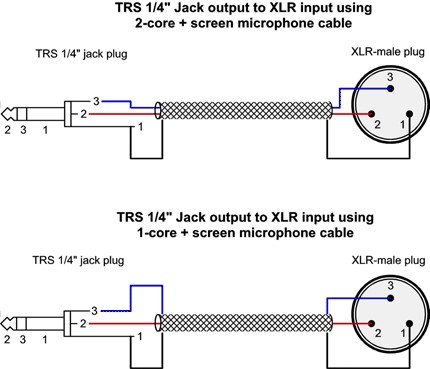 TRS 1/4" Jack output to XLR input using
2-core + screen microphone cable

TRS 1/4" jack plug

XLR-male plug

3
2
1

2 3 1

3
2 1

TRS 1/4" Jack output to XLR input using
1-core + screen microphone cable

TRS 1/4" jack plug

XLR-male plug

3
2
1

2 3 1

3
2 1