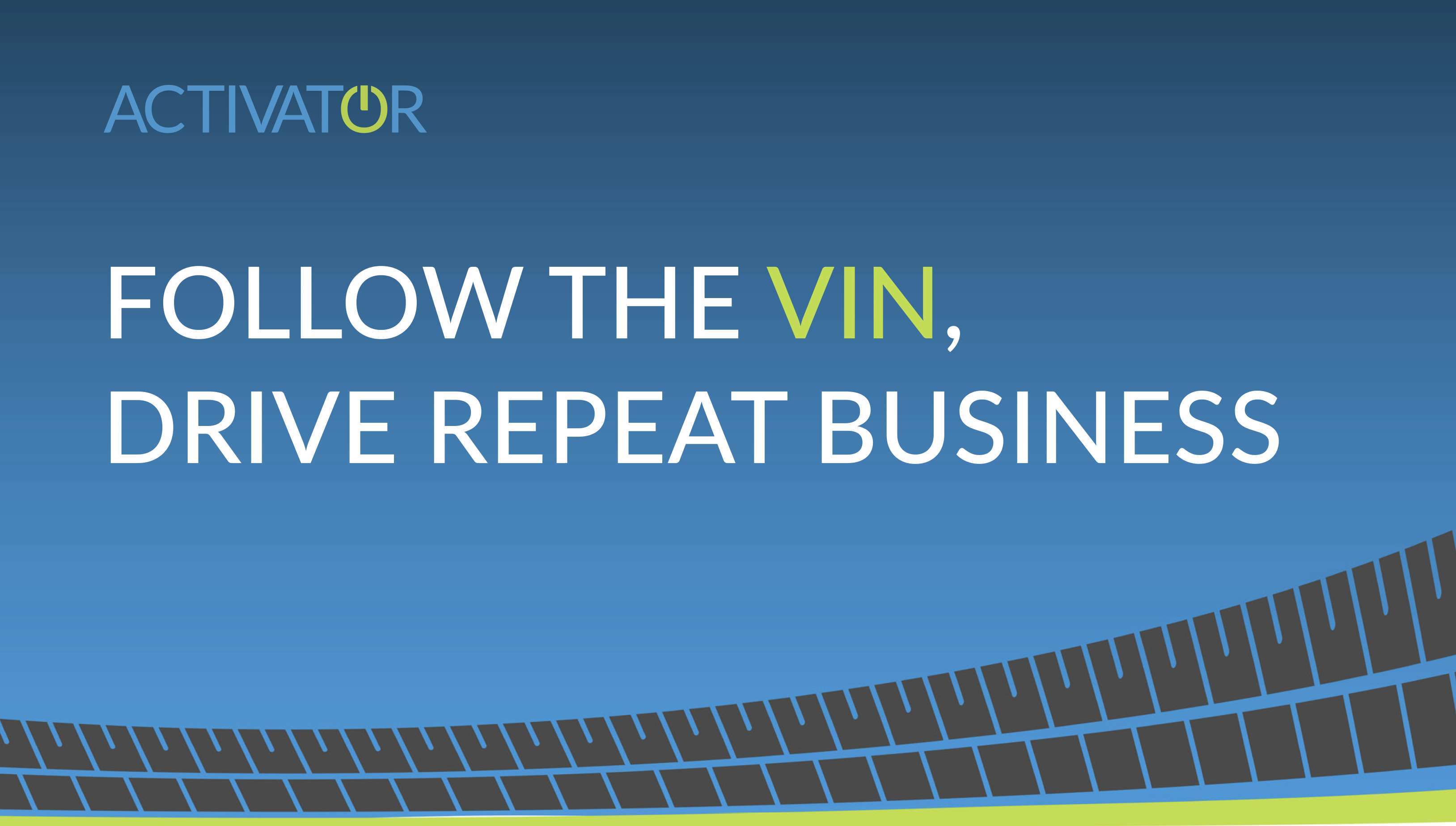 ACTIVATOR

FOLLOW THE VIN, DRIVE REPEAT BUSINESS