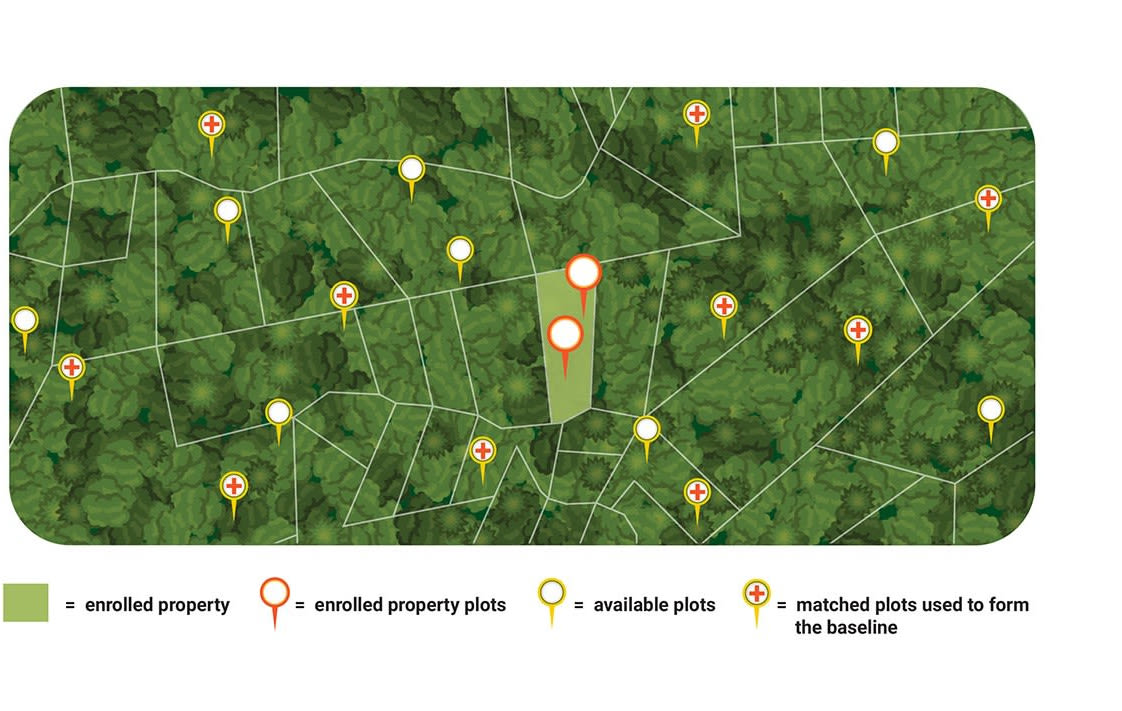 = enrolled property = enrolled property plots = available plots = matched plots used to form the baseline