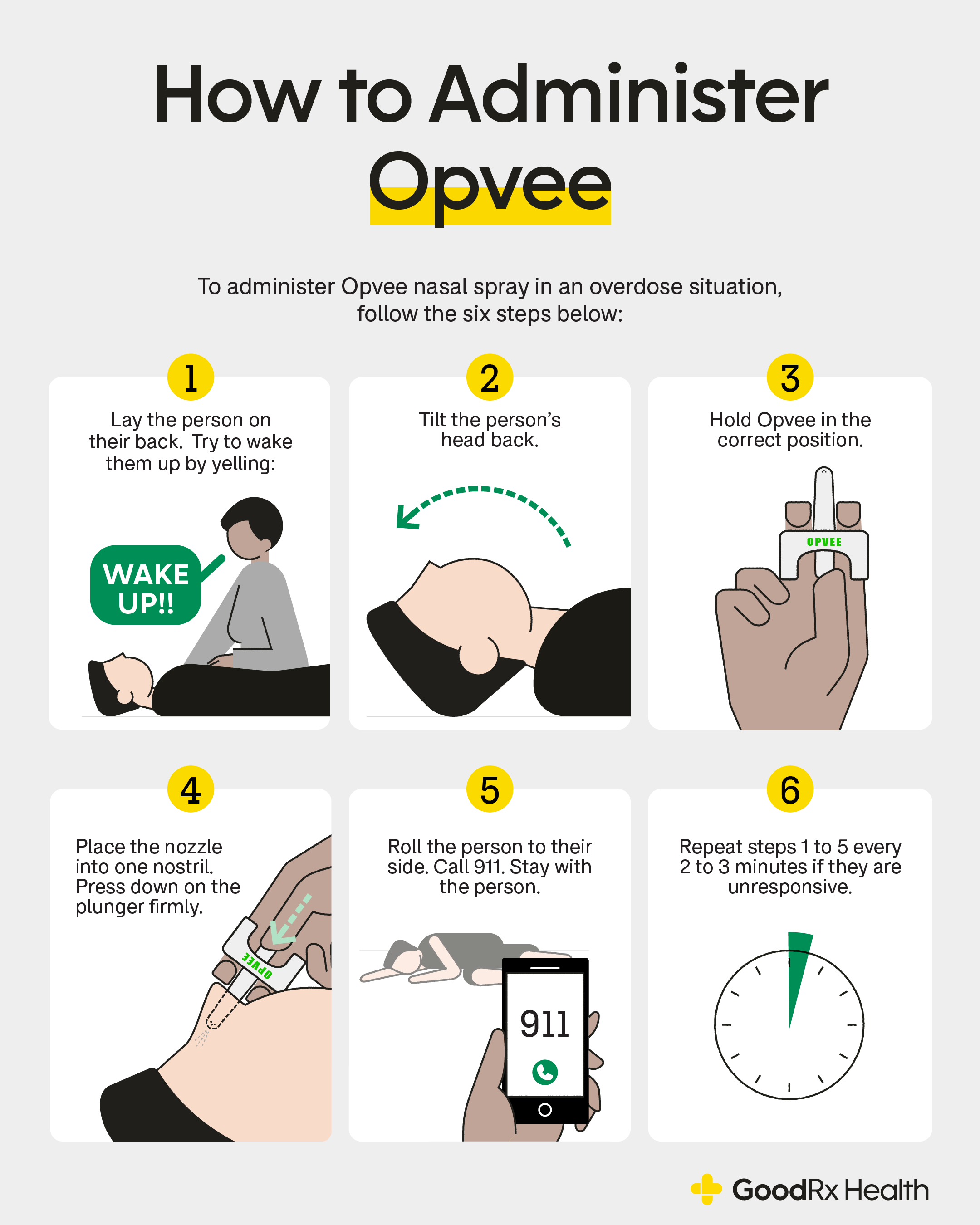 How to Administer Opvee

To administer Opvee nasal spray in an overdose situation, follow the six steps below:

1
Lay the person on their back. Try to wake them up by yelling:

WAKE UP!!

2
Tilt the person's head back.

3
Hold Opvee in the correct position.

OPVEE

4
Place the nozzle into one nostril. Press down on the plunger firmly.

OPVEE

5
Roll the person to their side. Call 911. Stay with the person.

911

6
Repeat steps 1 to 5 every 2 to 3 minutes if they are unresponsive.

GoodRx Health