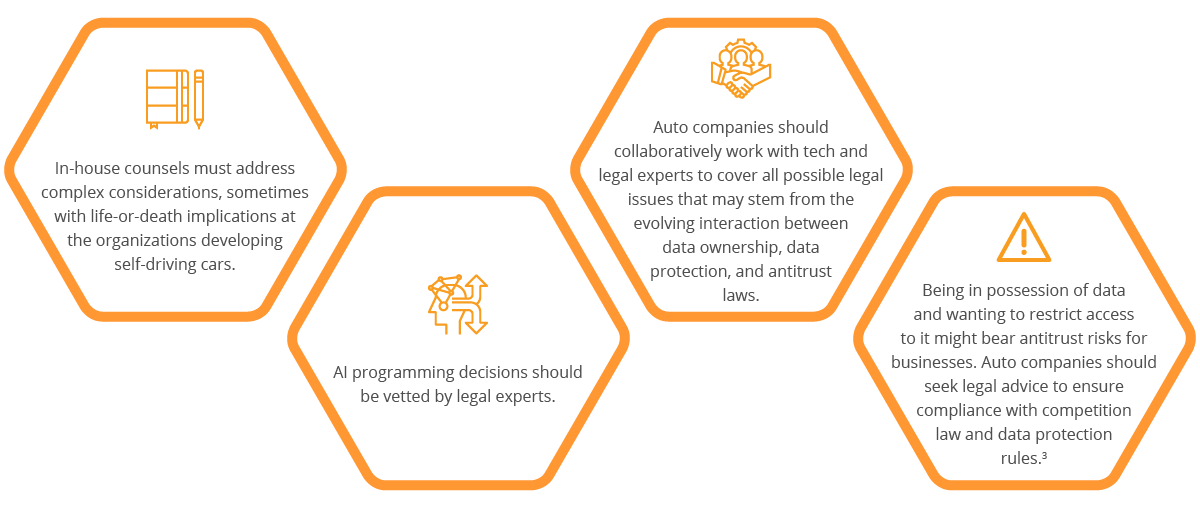 In-house counsels must address complex considerations, sometimes with life-or-death implications at the organizations developing self-driving cars.

AI programming decisions should be vetted by legal experts.

Auto companies should collaboratively work with tech and legal experts to cover all possible legal issues that may stem from the evolving interaction between data ownership, data protection, and antitrust laws.

Being in possession of data and wanting to restrict access to it might bear antitrust risks for businesses. Auto companies should seek legal advice to ensure compliance with competition law and data protection rules.³