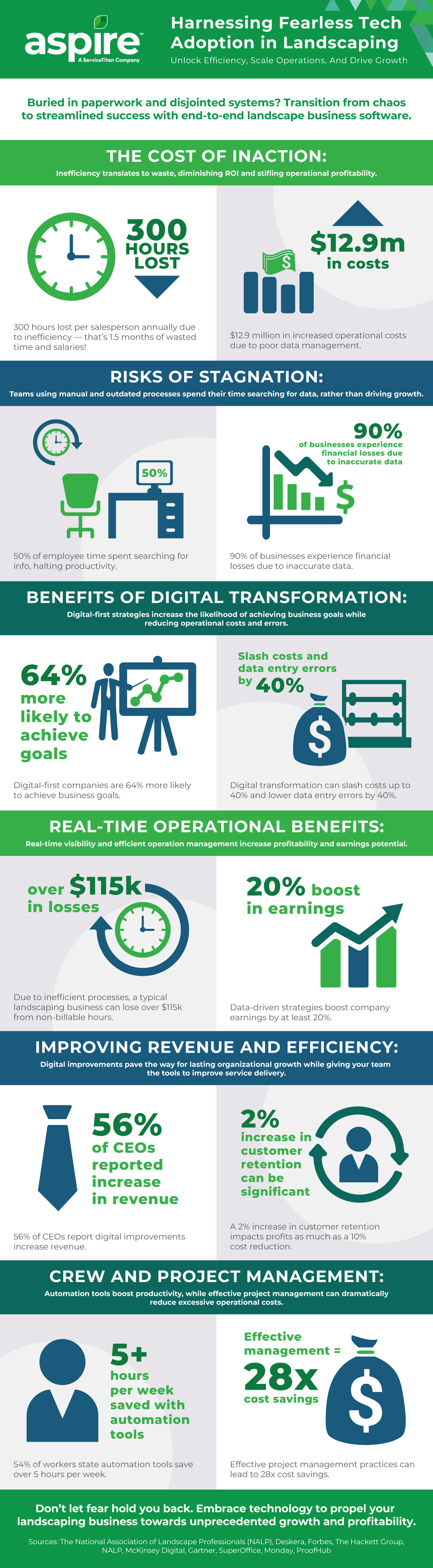 aspire
A ServiceTitan Company

Harnessing Fearless Tech Adoption in Landscaping
Unlock Efficiency, Scale Operations, And Drive Growth

Buried in paperwork and disjointed systems? Transition from chaos to streamlined success with end-to-end landscape business software.

THE COST OF INACTION:
Inefficiency translates to waste, diminishing ROI and stifling operational profitability.

300 HOURS LOST

300 hours lost per salesperson annually due to inefficiency — that's 1.5 months of wasted time and salaries!

$12.9m in costs

$12.9 million in increased operational costs due to poor data management.

RISKS OF STAGNATION:
Teams using manual and outdated processes spend their time searching for data, rather than driving growth.

50%

50% of employee time spent searching for info, halting productivity.

90% of businesses experience financial losses due to inaccurate data

90% of businesses experience financial losses due to inaccurate data.

BENEFITS OF DIGITAL TRANSFORMATION:
Digital-first strategies increase the likelihood of achieving business goals while reducing operational costs and errors.

64% more likely to achieve goals

Digital-first companies are 64% more likely to achieve business goals.

Slash costs and data entry errors by 40%

Digital transformation can slash costs up to 40% and lower data entry errors by 40%.

REAL-TIME OPERATIONAL BENEFITS:
Real-time visibility and efficient operation management increase profitability and earnings potential.

over $115k in losses

Due to inefficient processes, a typical landscaping business can lose over $115k from non-billable hours.

20% boost in earnings

Data-driven strategies boost company earnings by at least 20%.

IMPROVING REVENUE AND EFFICIENCY:
Digital improvements pave the way for lasting organizational growth while giving your team the tools to improve service delivery.

56% of CEOs reported increase in revenue

56% of CEOs report digital improvements increase revenue.

2% increase in customer retention can be significant

A 2% increase in customer retention impacts profits as much as a 10% cost reduction.

CREW AND PROJECT MANAGEMENT:
Automation tools boost productivity, while effective project management can dramatically reduce excessive operational costs.

5+ hours per week saved with automation tools

54% of workers state automation tools save over 5 hours per week.

Effective management = 28x cost savings

Effective project management practices can lead to 28x cost savings.

Don't let fear hold you back. Embrace technology to propel your landscaping business towards unprecedented growth and profitability.

Sources: The National Association of Landscape Professionals (NALP), Deskera, Forbes, The Hackett Group, NALP, McKinsey Digital, Gartner, SuperOffice, Monday, ProofHub