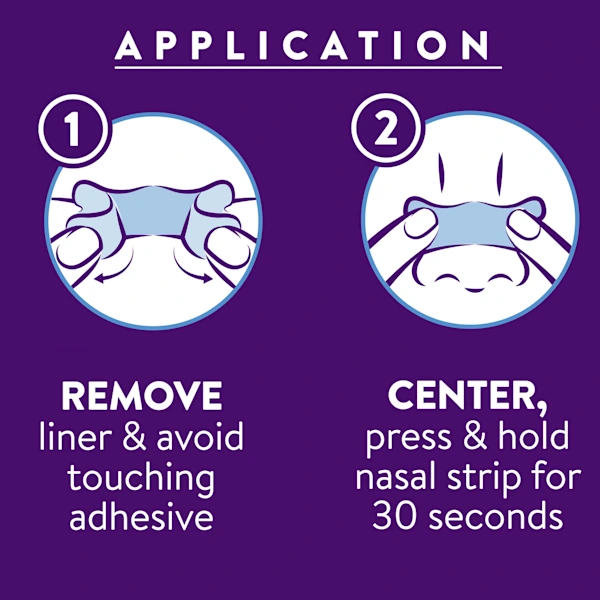 APPLICATION

1

REMOVE liner & avoid touching adhesive

2

CENTER, press & hold nasal strip for 30 seconds