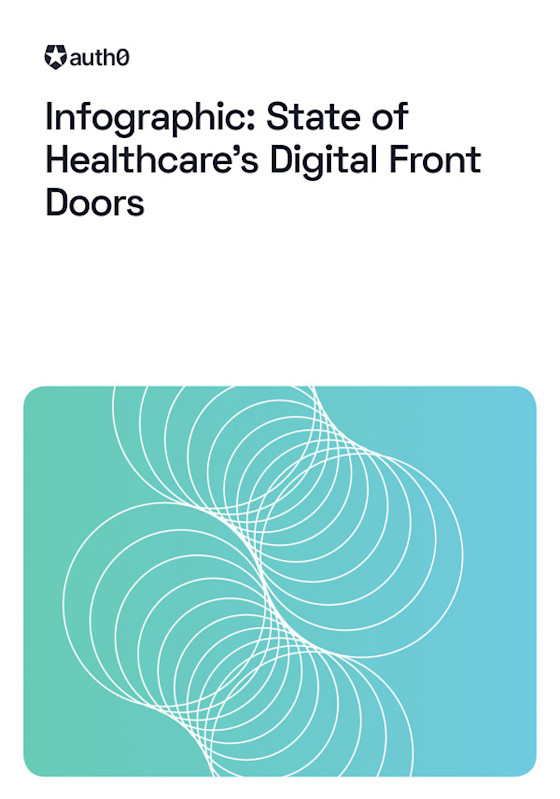 auth0

Infographic: State of Healthcare's Digital Front Doors