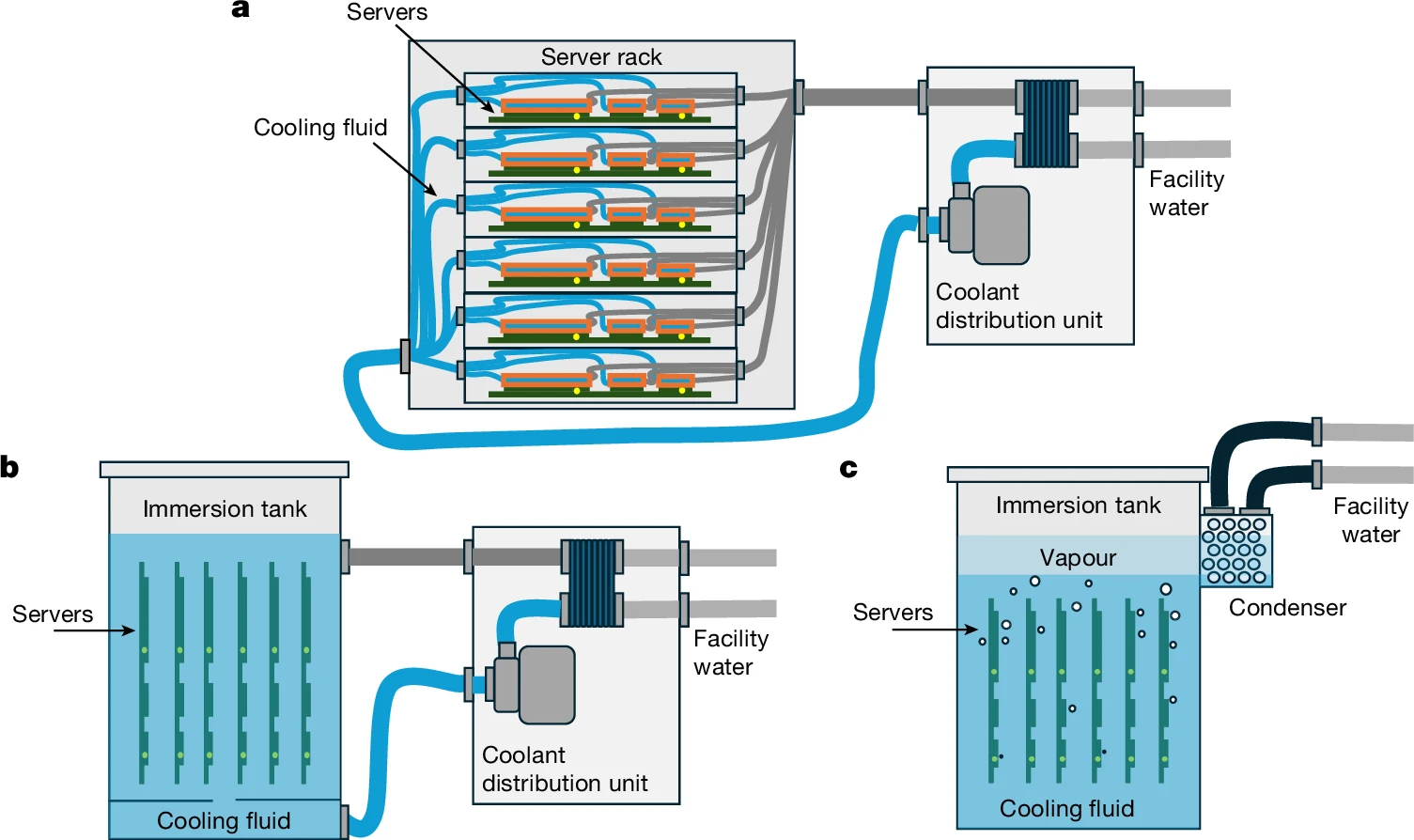 a

Servers

Server rack

Cooling fluid

Facility water

Coolant distribution unit

b

Immersion tank

Servers

Facility water

Coolant distribution unit

Cooling fluid

c

Immersion tank

Vapour

Servers

Facility water

Condenser

Cooling fluid