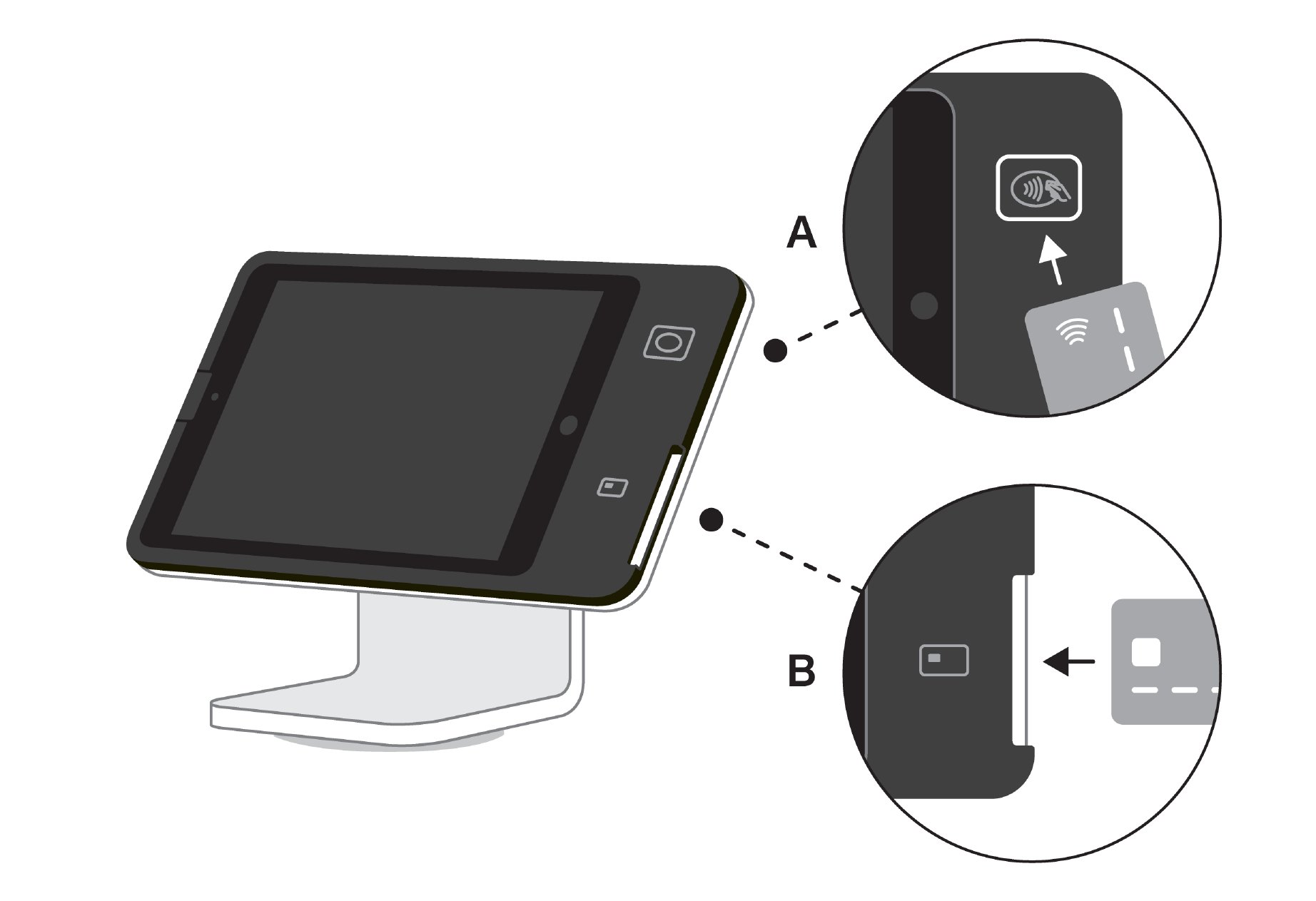 A

B