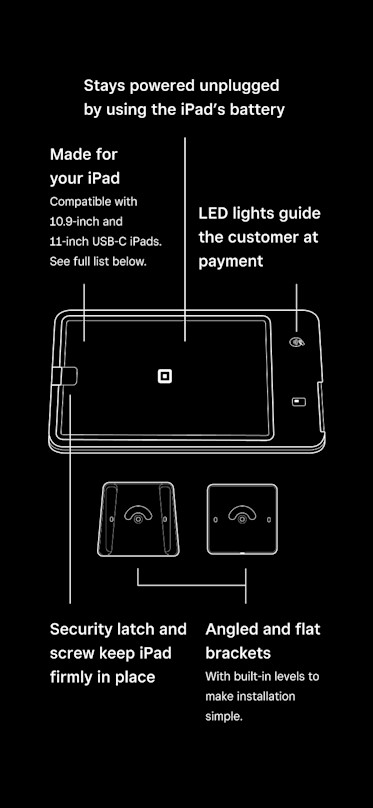 Stays powered unplugged by using the iPad's battery

Made for your iPad

Compatible with 10.9-inch and 11-inch USB-C iPads. See full list below.

LED lights guide the customer at payment

Security latch and screw keep iPad firmly in place

Angled and flat brackets

With built-in levels to make installation simple.