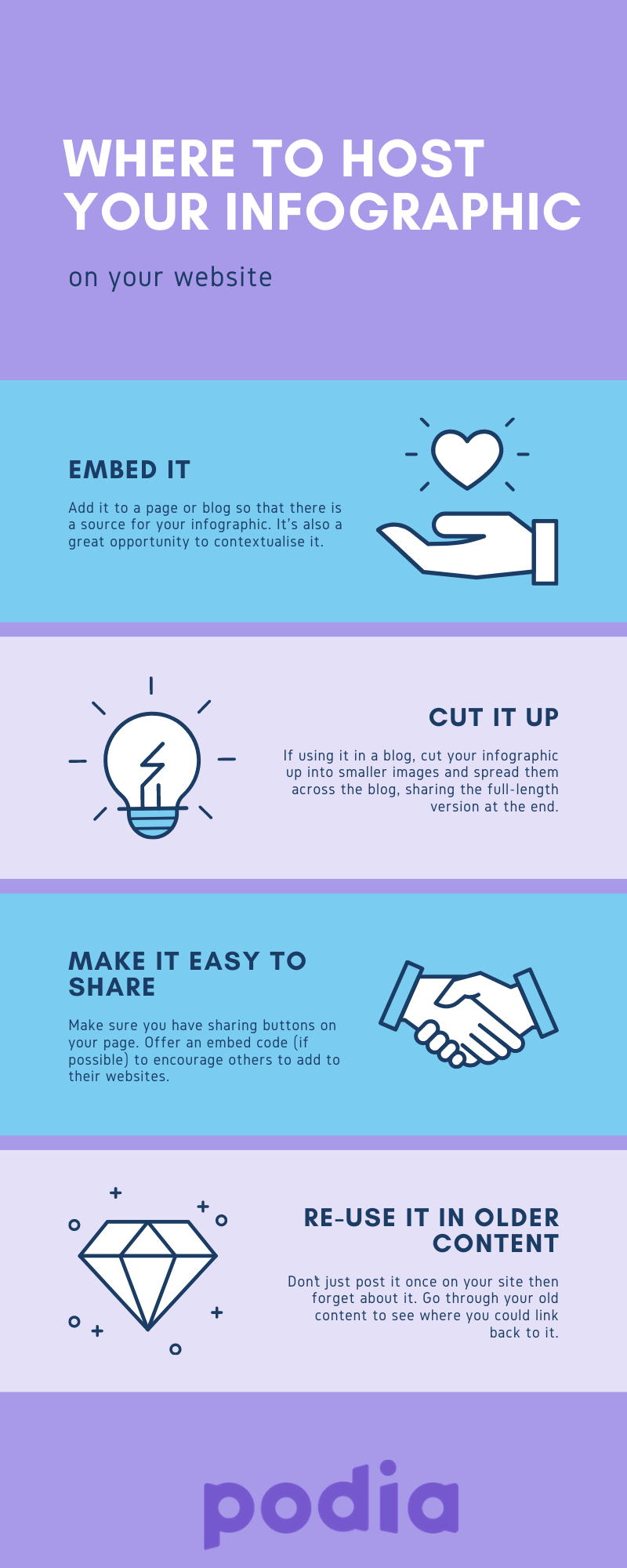 WHERE TO HOST YOUR INFOGRAPHIC

on your website

EMBED IT

Add it to a page or blog so that there is a source for your infographic. It's also a great opportunity to contextualise it.

CUT IT UP

If using it in a blog, cut your infographic up into smaller images and spread them across the blog, sharing the full-length version at the end.

MAKE IT EASY TO SHARE

Make sure you have sharing buttons on your page. Offer an embed code (if possible) to encourage others to add to their websites.

RE-USE IT IN OLDER CONTENT

Don't just post it once on your site then forget about it. Go through your old content to see where you could link back to it.

podia