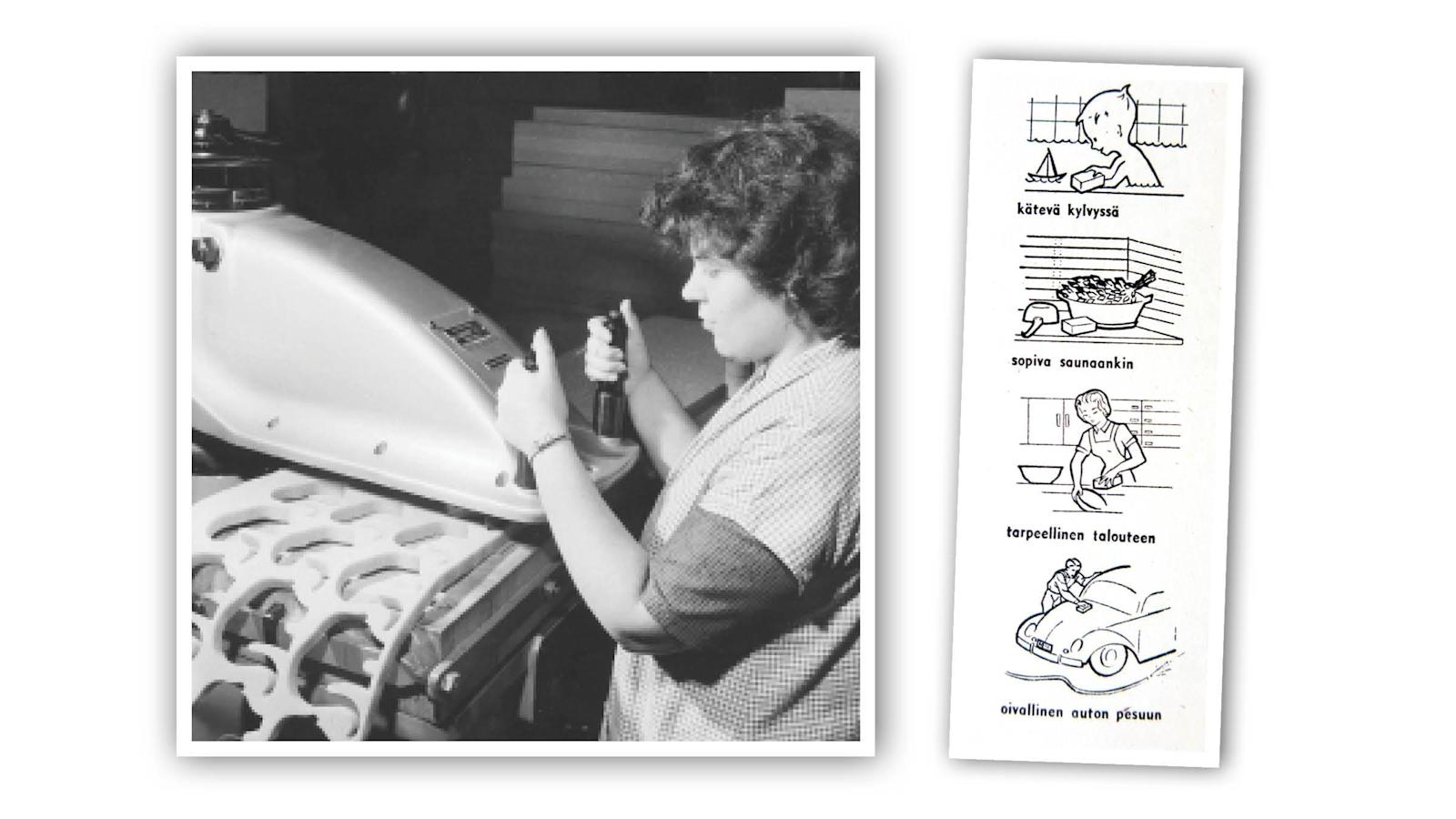 kätevä kylvyssä

sopiva saunaankin

tarpeellinen talouteen

oivallinen auton pesuun