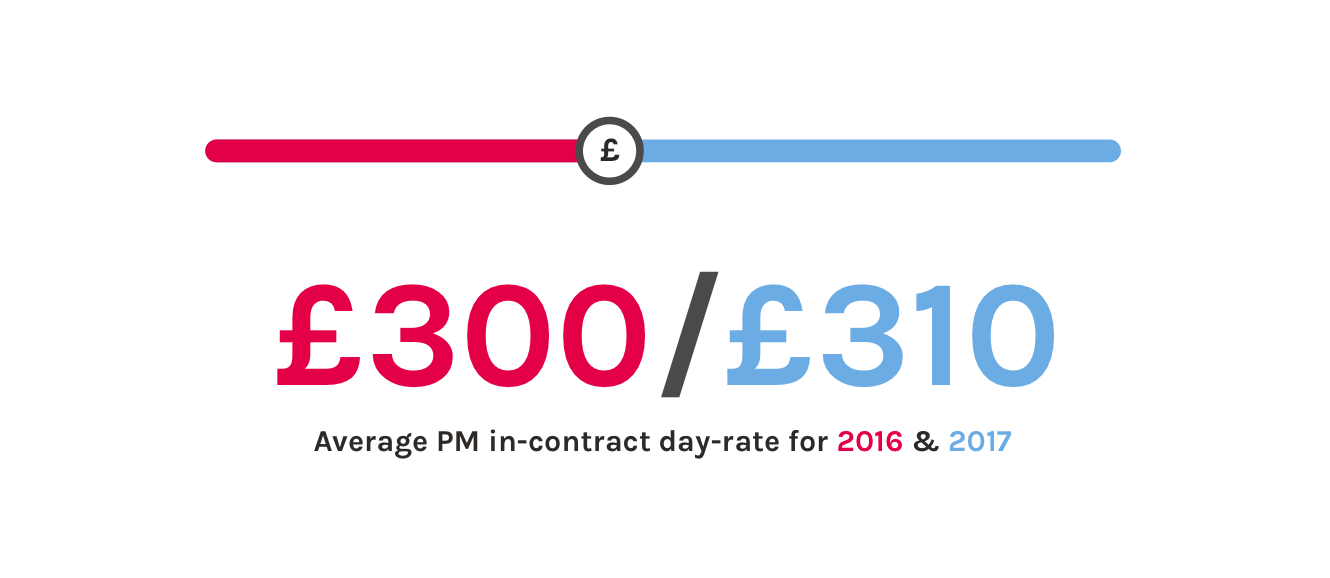 £

£300/£310

Average PM in-contract day-rate for 2016 & 2017